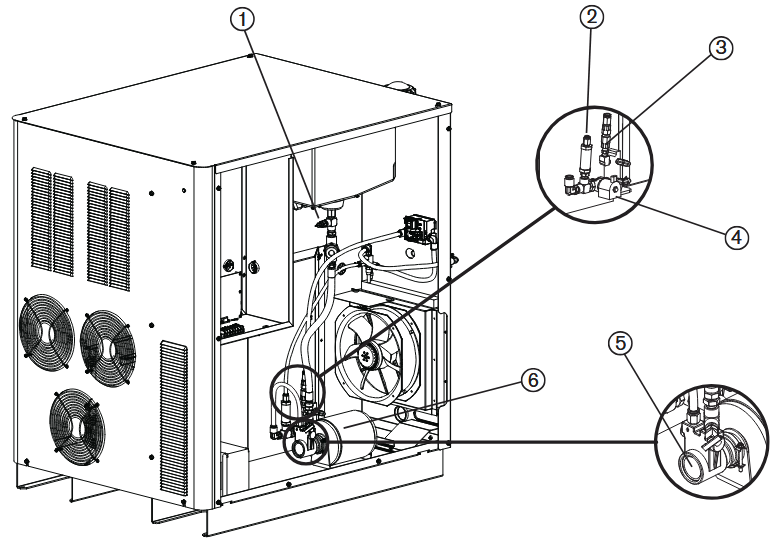 1
2
3
4
5
6